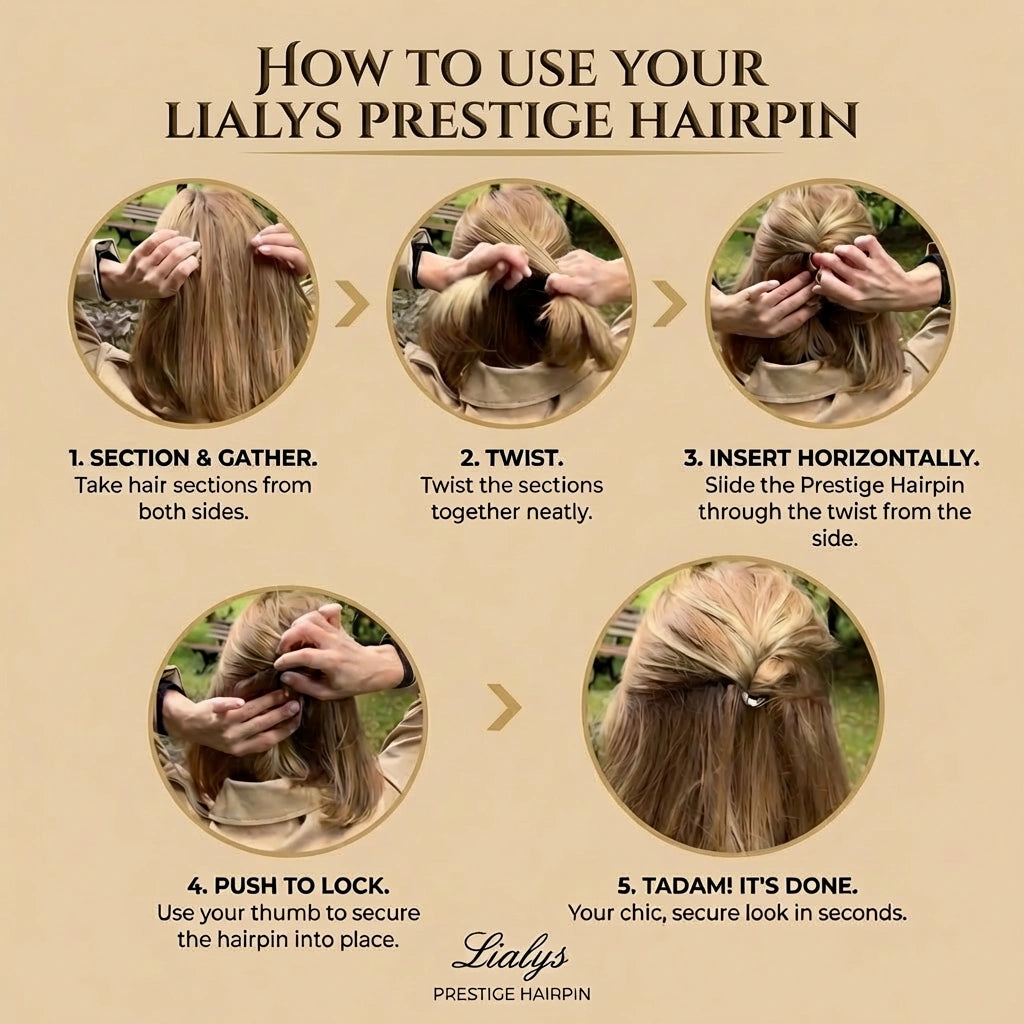 HOW TO USE YOUR
LIALYS PRESTIGE HAIRPIN

1. SECTION & GATHER.
Take hair sections from both sides.

2. TWIST.
Twist the sections together neatly.

3. INSERT HORIZONTALLY.
Slide the Prestige Hairpin through the twist from the side.

4. PUSH TO LOCK.
Use your thumb to secure the hairpin into place.

5. TADAM! IT'S DONE.
Your chic, secure look in seconds.

Lialys
PRESTIGE HAIRPIN